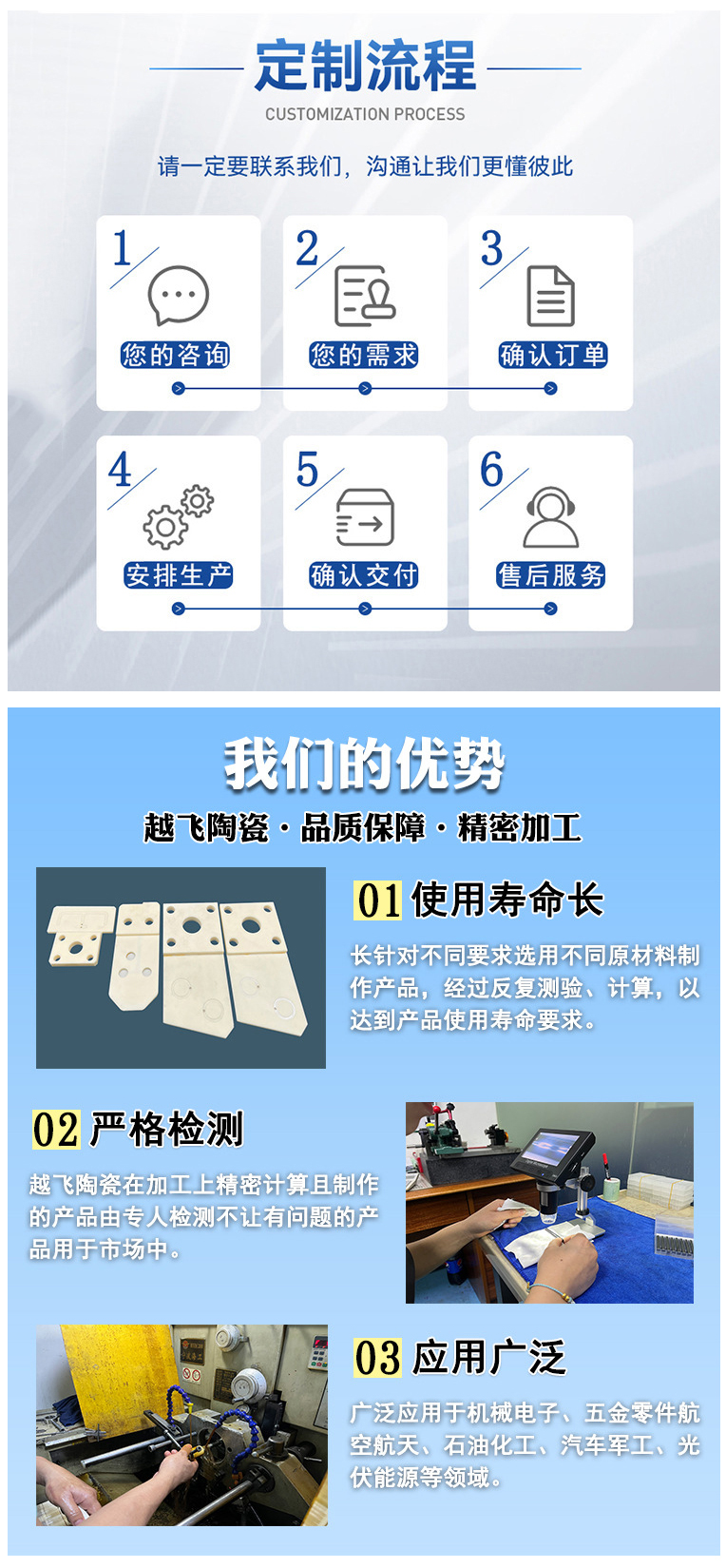 定制流程
CUSTOMIZATION PROCESS

请一定要联系我们，沟通让我们更懂彼此

1 您的咨询

2 您的需求

3 确认订单

4 安排生产

5 确认交付

6 售后服务

我们的优势

越飞陶瓷·品质保障·精密加工

01 使用寿命长

长针对不同要求选用不同原材料制作产品，经过反复测验、计算，以达到产品使用寿命要求。

02 严格检测

越飞陶瓷在加工上精密计算且制作的产品由专人检测不让有问题的产品用于市场中。

03 应用广泛

广泛应用于机械电子、五金零件航空航天、石油化工、汽车军工、光伏能源等领域。